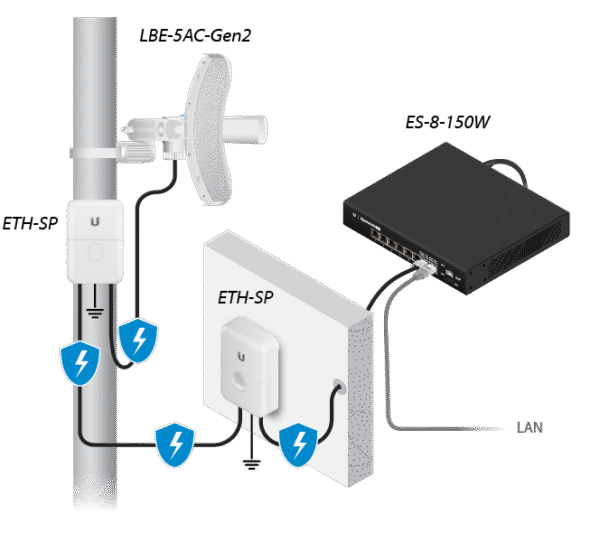 LBE-5AC-Gen2

ES-8-150W

ETH-SP

ETH-SP

LAN